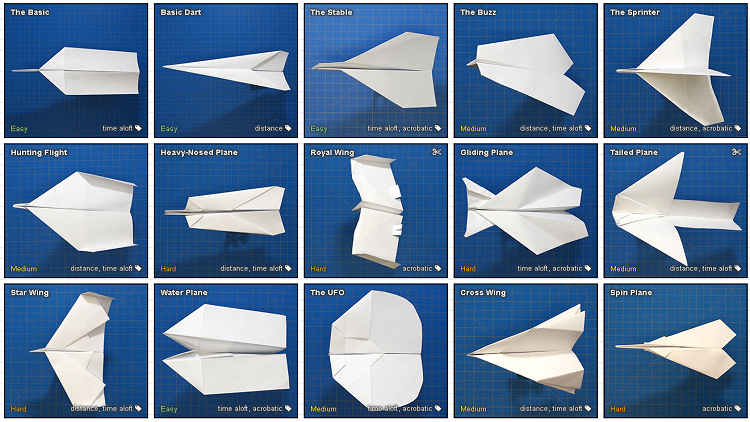 The Basic
Easy
time aloft

Basic Dart
Easy
distance

The Stable
Easy
time aloft, acrobatic

The Buzz
Medium
distance, time aloft

The Sprinter
Medium
distance, acrobatic

Hunting Flight
Medium
distance, time aloft

Heavy-Nosed Plane
Hard
distance, time aloft

Royal Wing
Hard
acrobatic

Gliding Plane
Hard
time aloft, acrobatic

Tailed Plane
Medium
distance, time aloft

Star Wing
Hard
distance, time aloft

Water Plane
Easy
time aloft, acrobatic

The UFO
Medium
time aloft, acrobatic

Cross Wing
Medium
distance, time aloft

Spin Plane
Hard
acrobatic